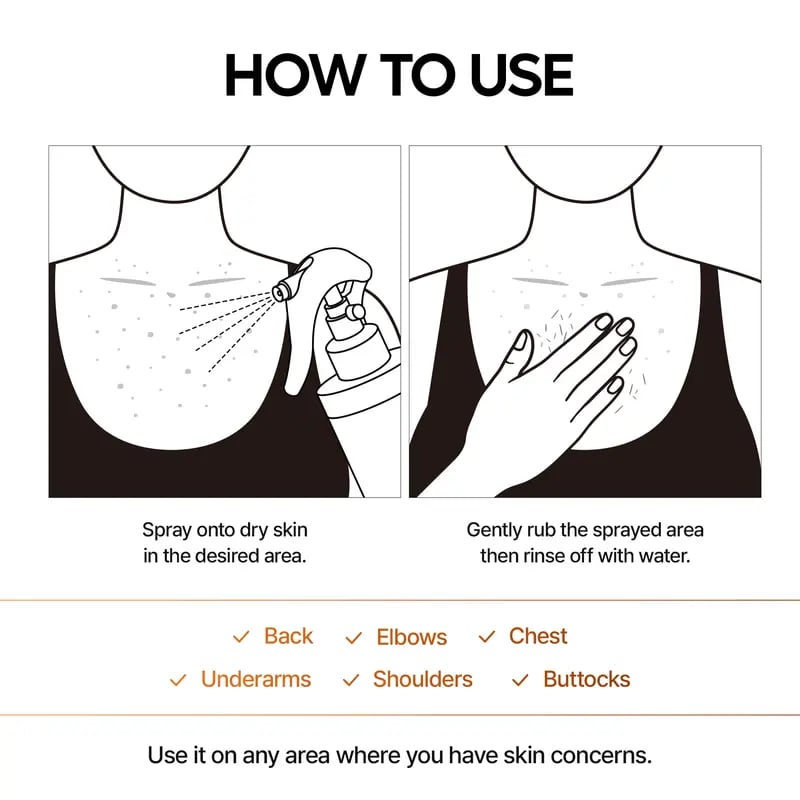 HOW TO USE

Spray onto dry skin in the desired area.

Gently rub the sprayed area then rinse off with water.

✓ Back ✓ Elbows ✓ Chest
✓ Underarms ✓ Shoulders ✓ Buttocks

Use it on any area where you have skin concerns.